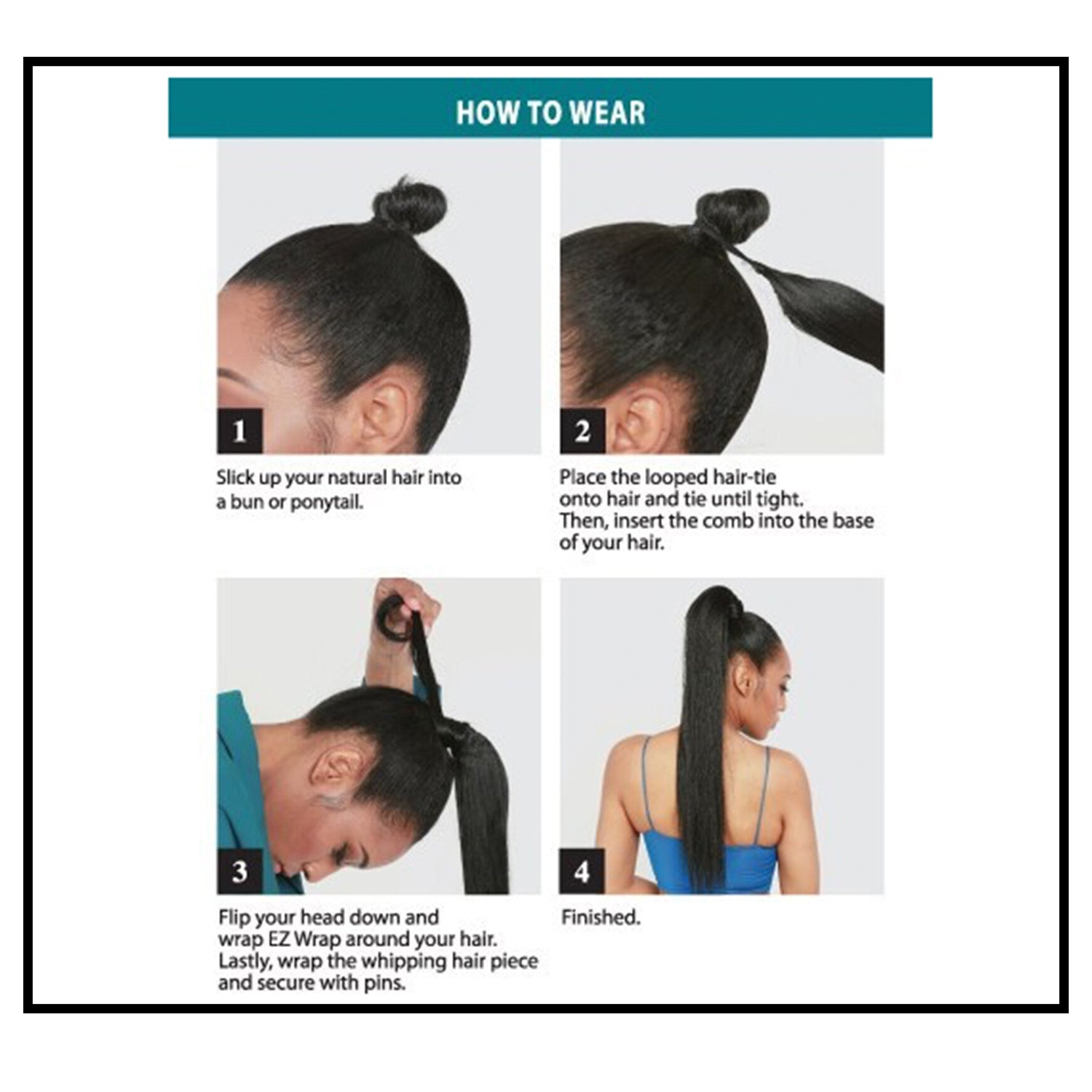 HOW TO WEAR

1

Slick up your natural hair into a bun or ponytail.

2

Place the looped hair-tie onto hair and tie until tight. Then, insert the comb into the base of your hair.

3

Flip your head down and wrap EZ Wrap around your hair. Lastly, wrap the whipping hair piece and secure with pins.

4

Finished.